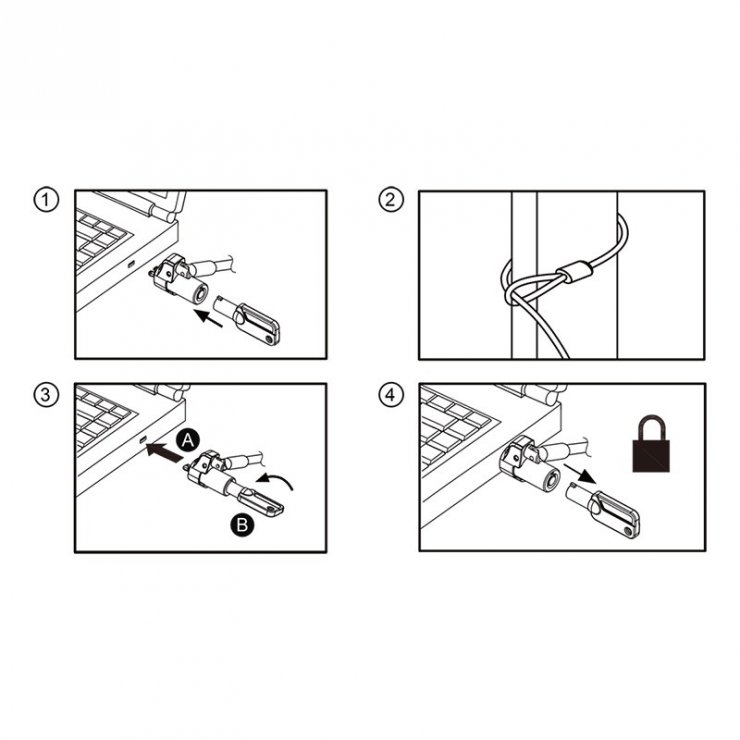 1

2

3

A

B

4